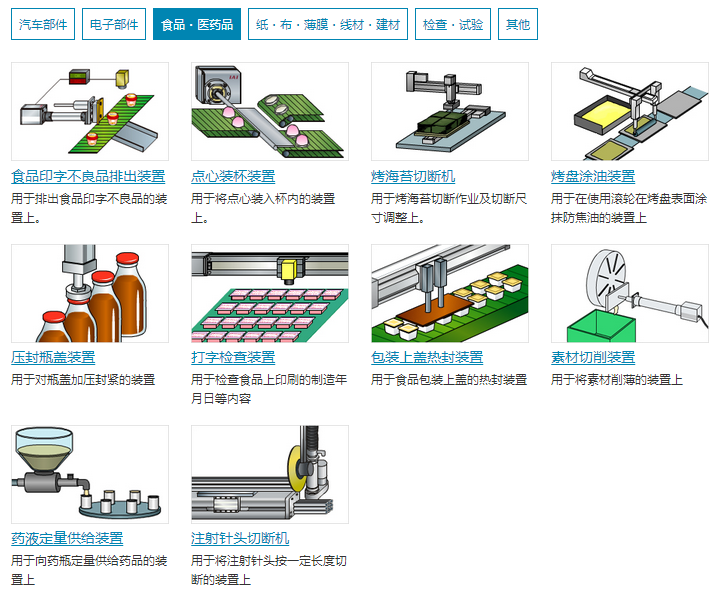 汽车部件 电子部件 食品・医药品 纸・布・薄膜・线材・建材 检查・试验 其他

IAI

食品印字不良品排出装置
用于排出食品印字不良品的装置上。

点心装杯装置
用于将点心装入杯内的装置上。

烤海苔切断机
用于烤海苔切断作业及切断尺寸调整上。

烤盘涂油装置
用于在使用滚轮在烤盘表面涂抹防焦油的装置上

压封瓶盖装置
用于对瓶盖加压封紧的装置

打字检查装置
用于检查食品上印刷的制造年月日等内容

包装上盖热封装置
用于食品包装上盖的热封装置

素材切削装置
用于将素材削薄的装置上

药液定量供给装置
用于向药瓶定量供给药品的装置上

注射针头切断机
用于将注射针头按一定长度切断的装置上