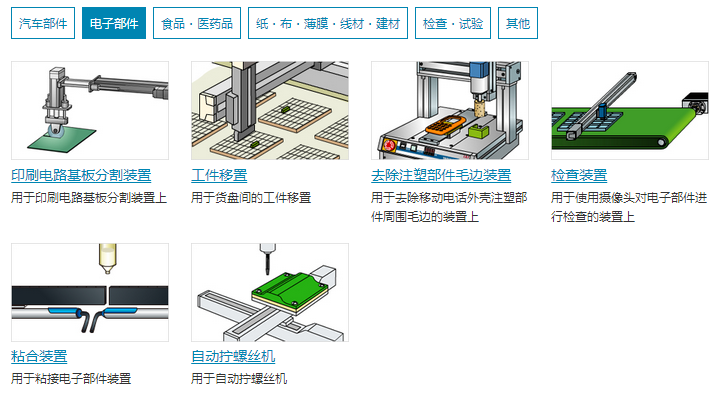 汽车部件　电子部件　食品・医药品　纸・布・薄膜・线材・建材　检查・试验　其他

印刷电路基板分割装置
用于印刷电路基板分割装置上

工件移置
用于货盘间的工件移置

去除注塑部件毛边装置
用于去除移动电话外壳注塑部件周围毛边的装置上

检查装置
用于使用摄像头对电子部件进行检查的装置上

粘合装置
用于粘接电子部件装置

自动拧螺丝机
用于自动拧螺丝机